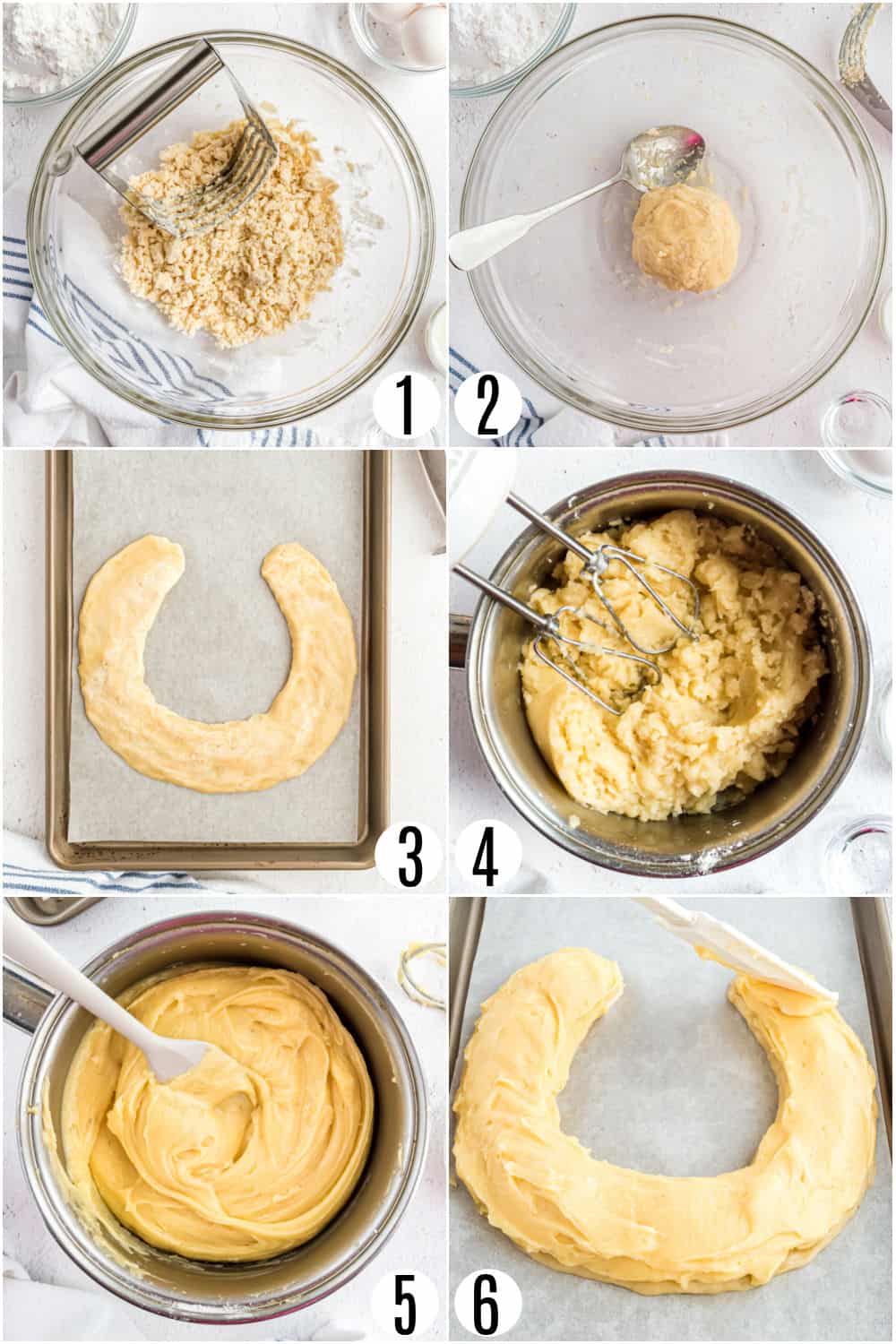 1
2
3
4
5
6