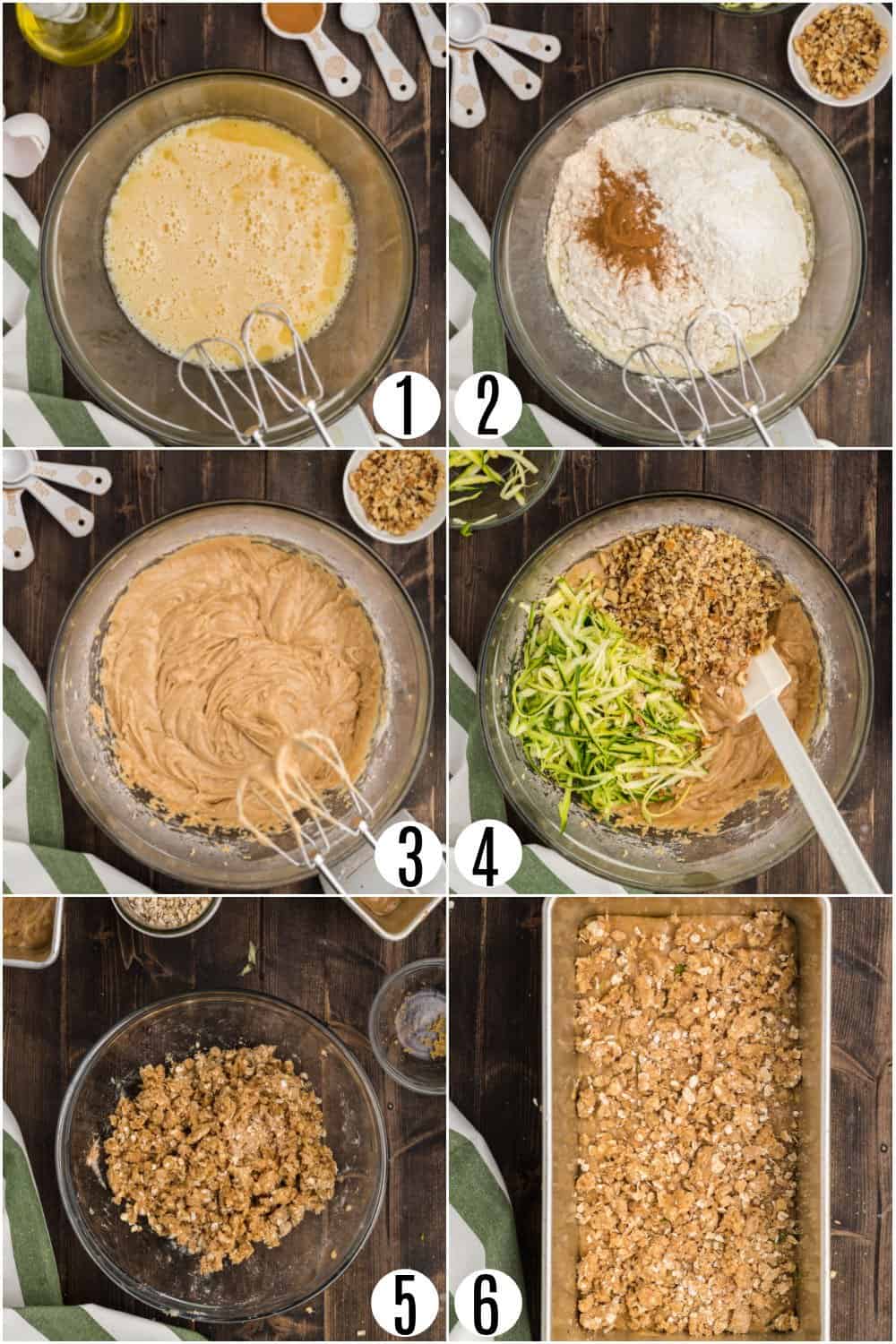 1
2
3
4
5
6