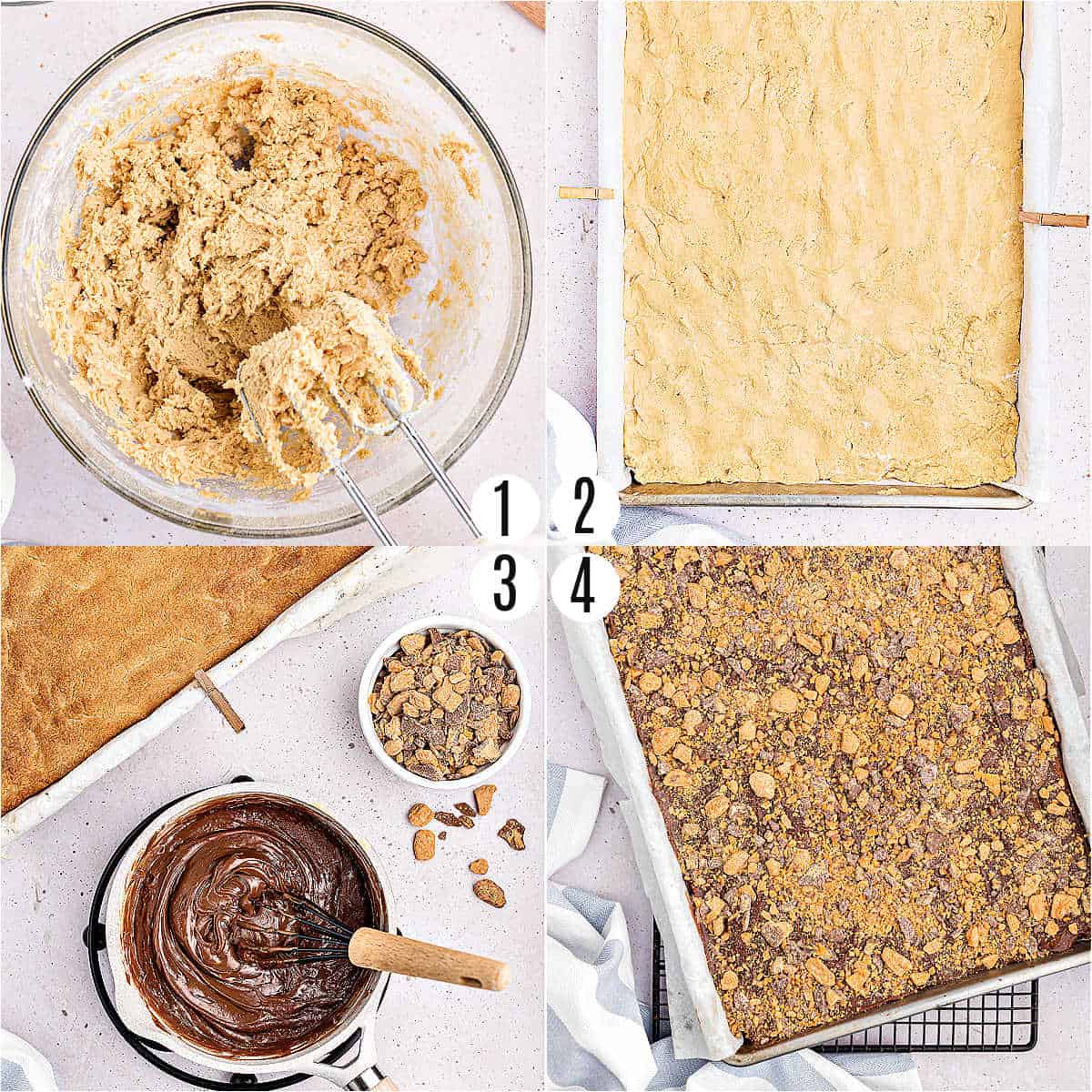 1
2
3
4