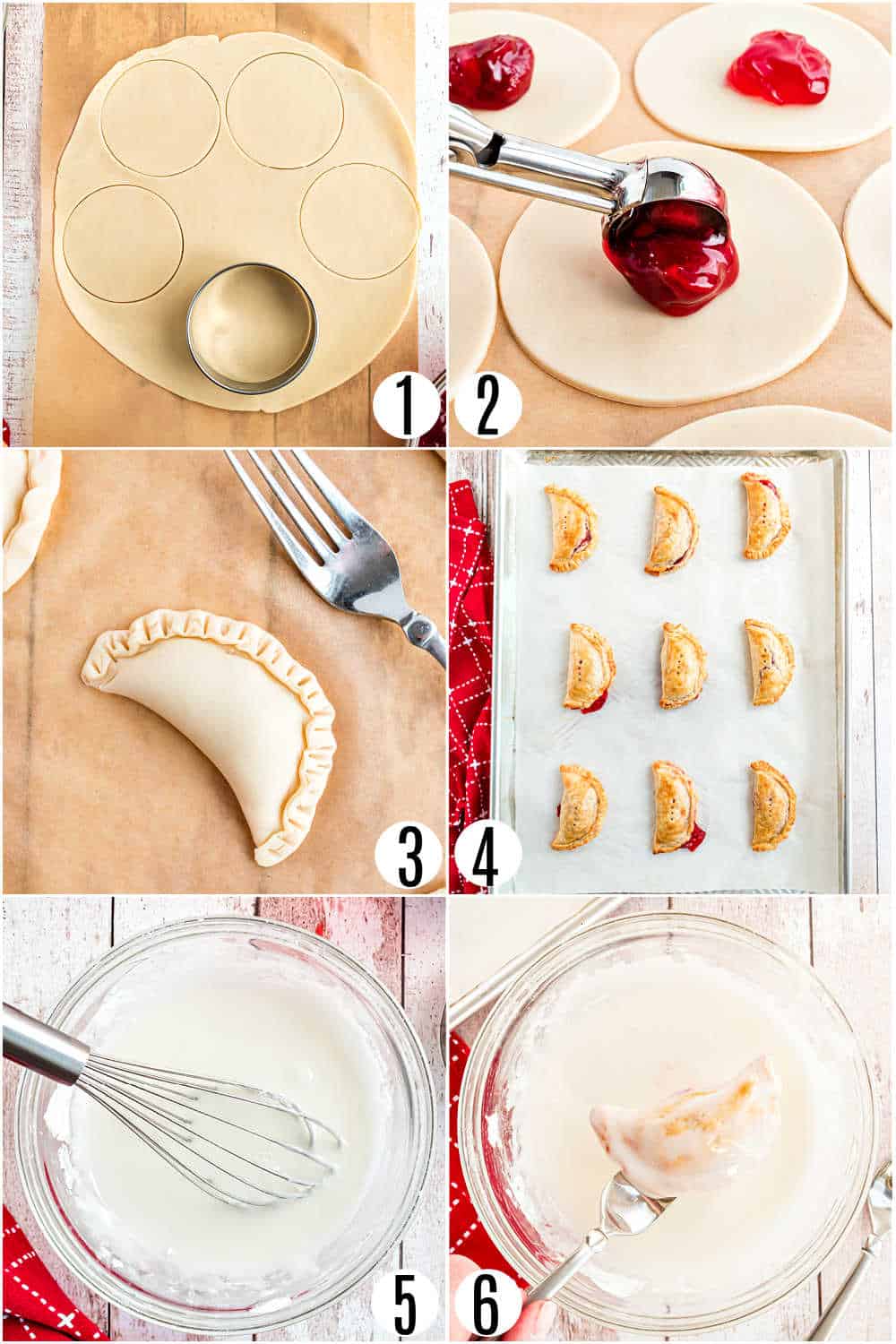 1
2
3
4
5
6