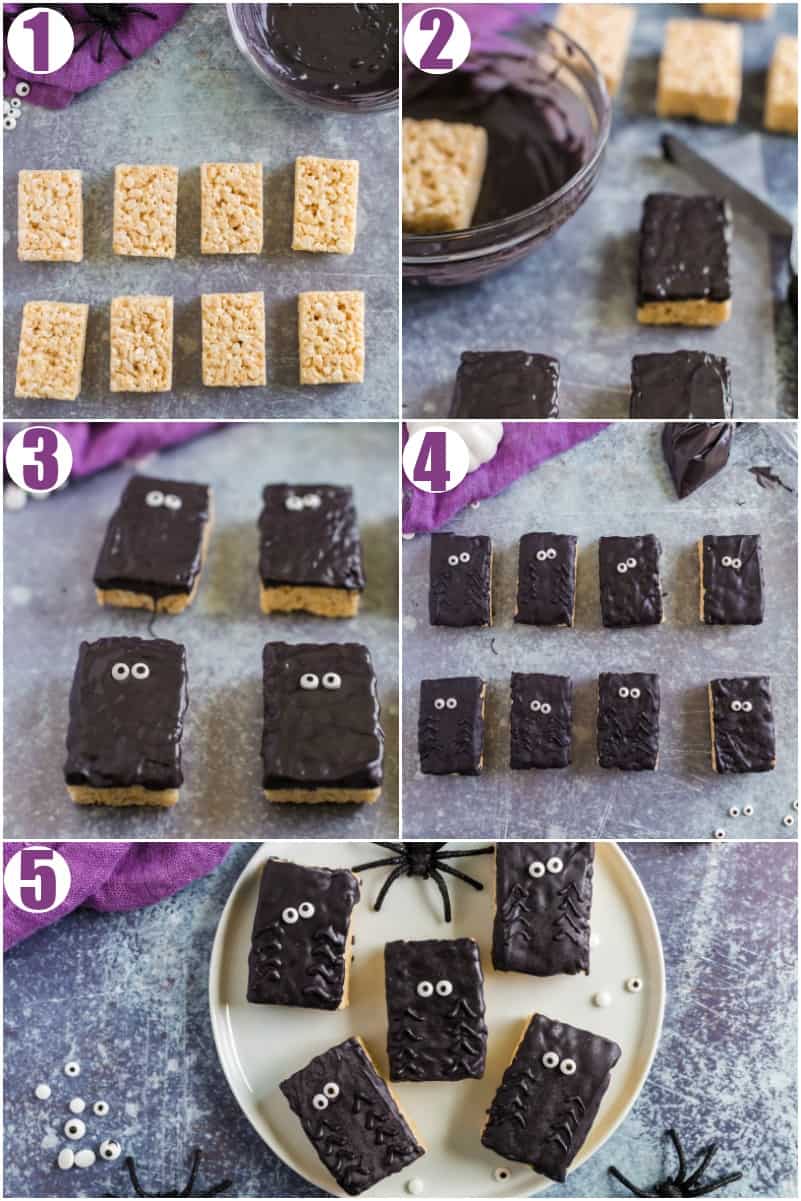 1

2

3

4

5