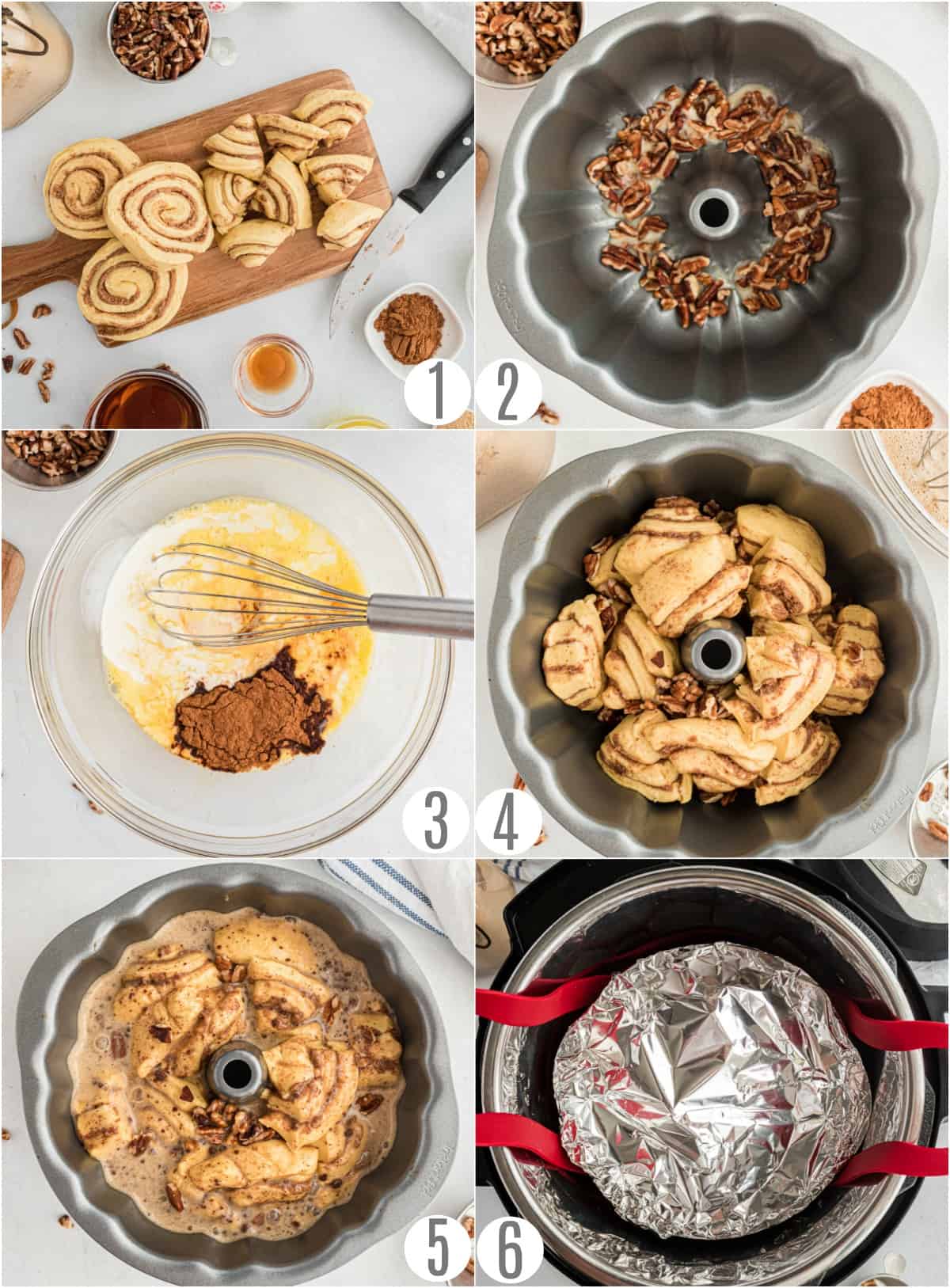 1
2
3
4
5
6