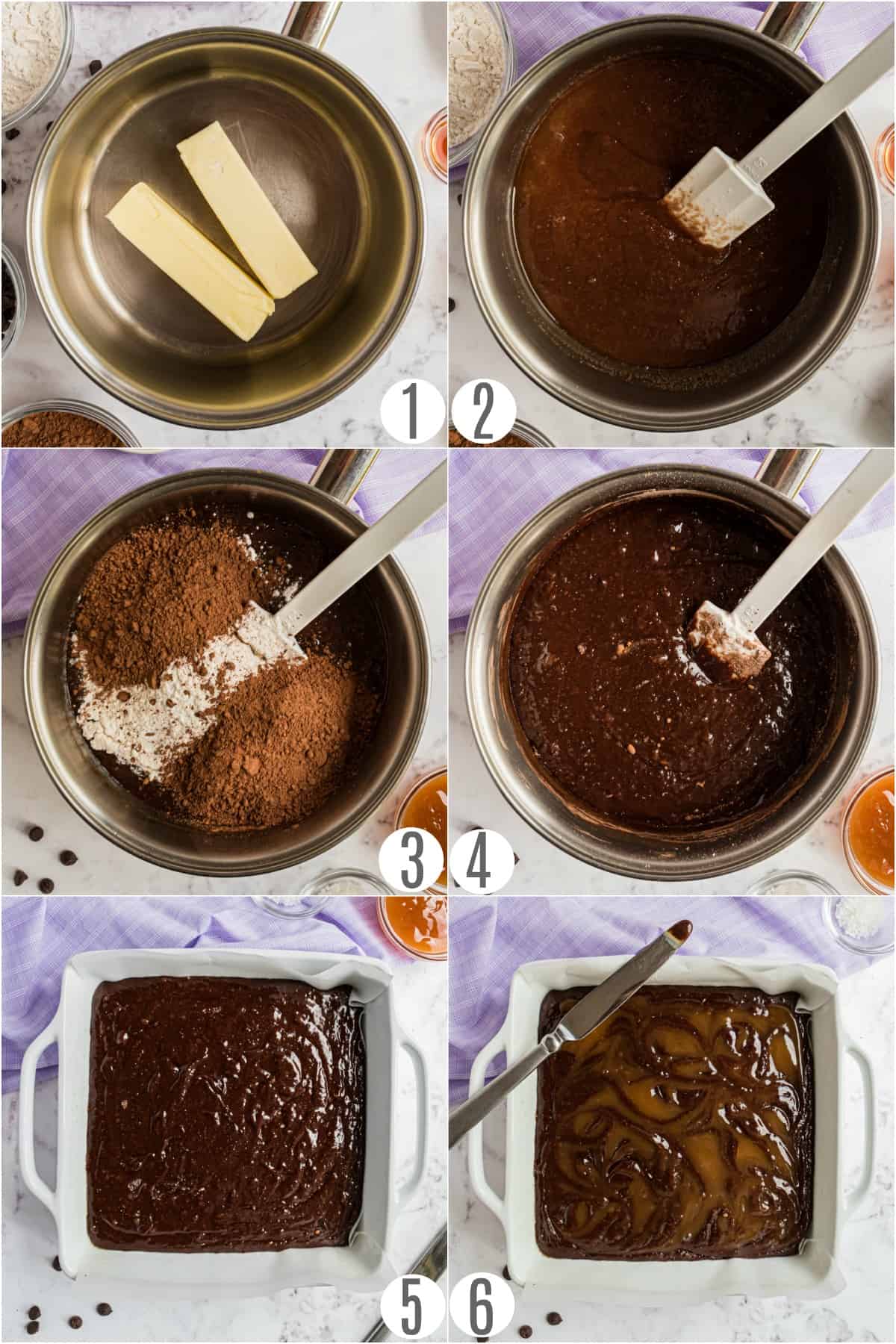 1
2
3
4
5
6