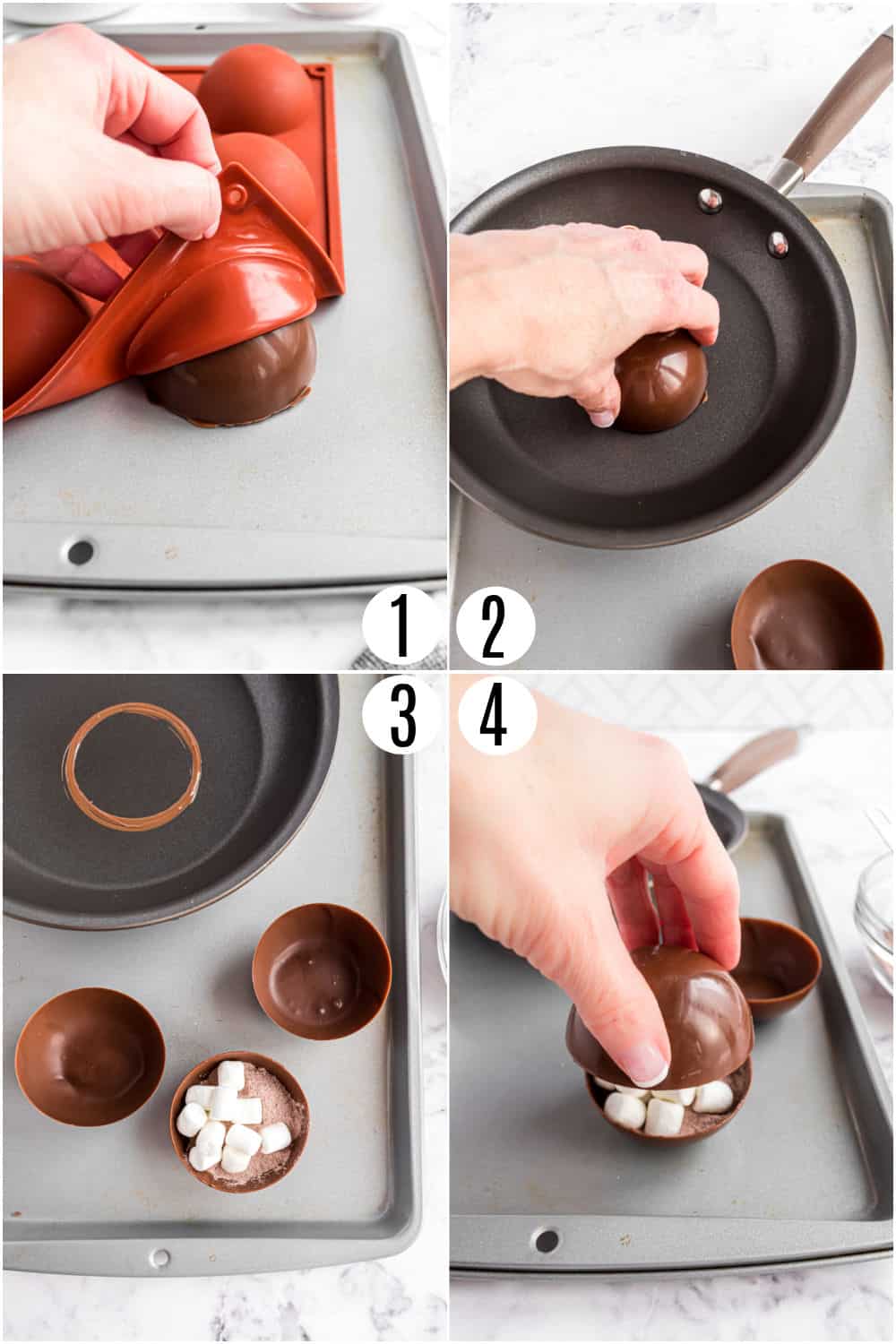 1
2
3
4