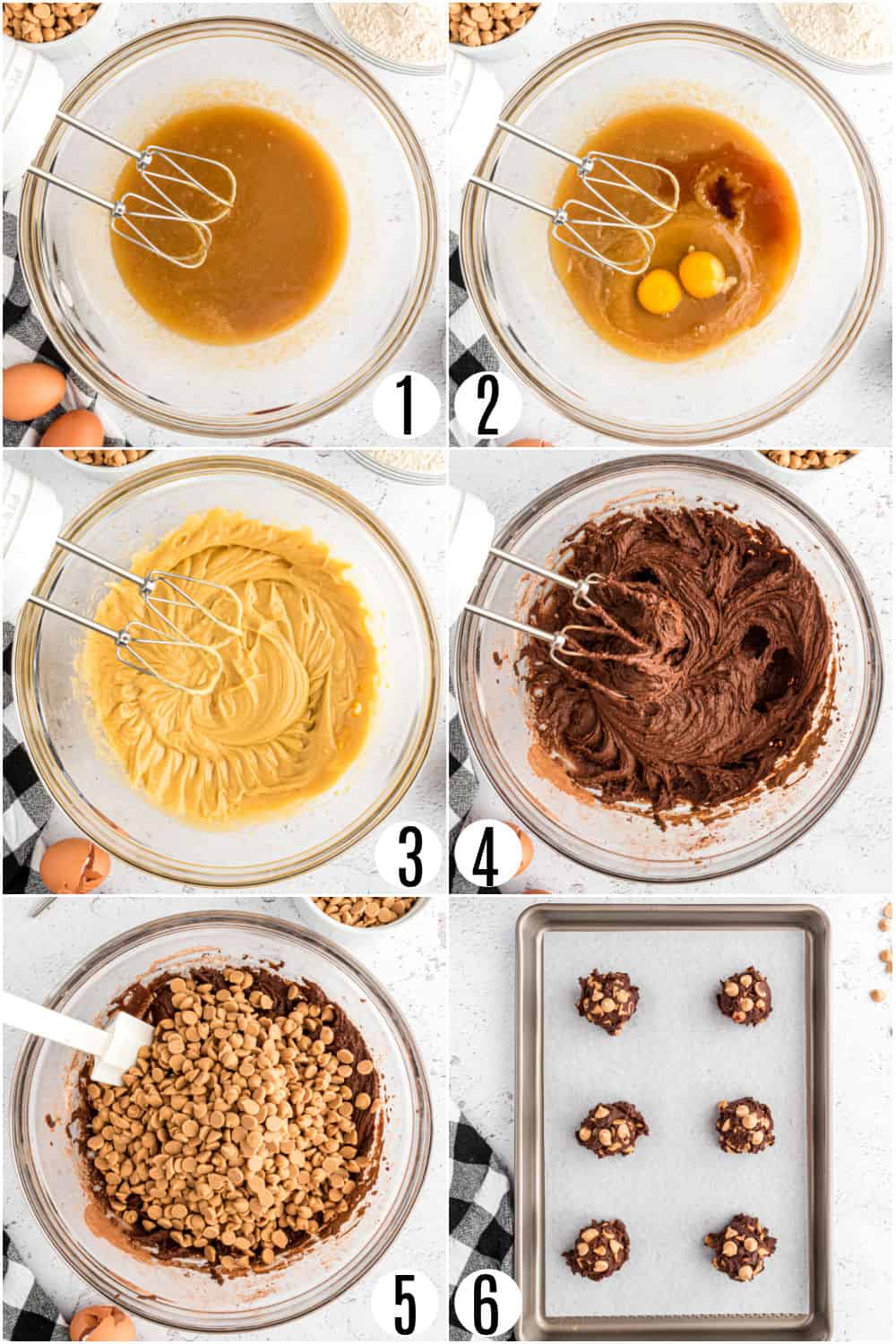 1
2
3
4
5
6