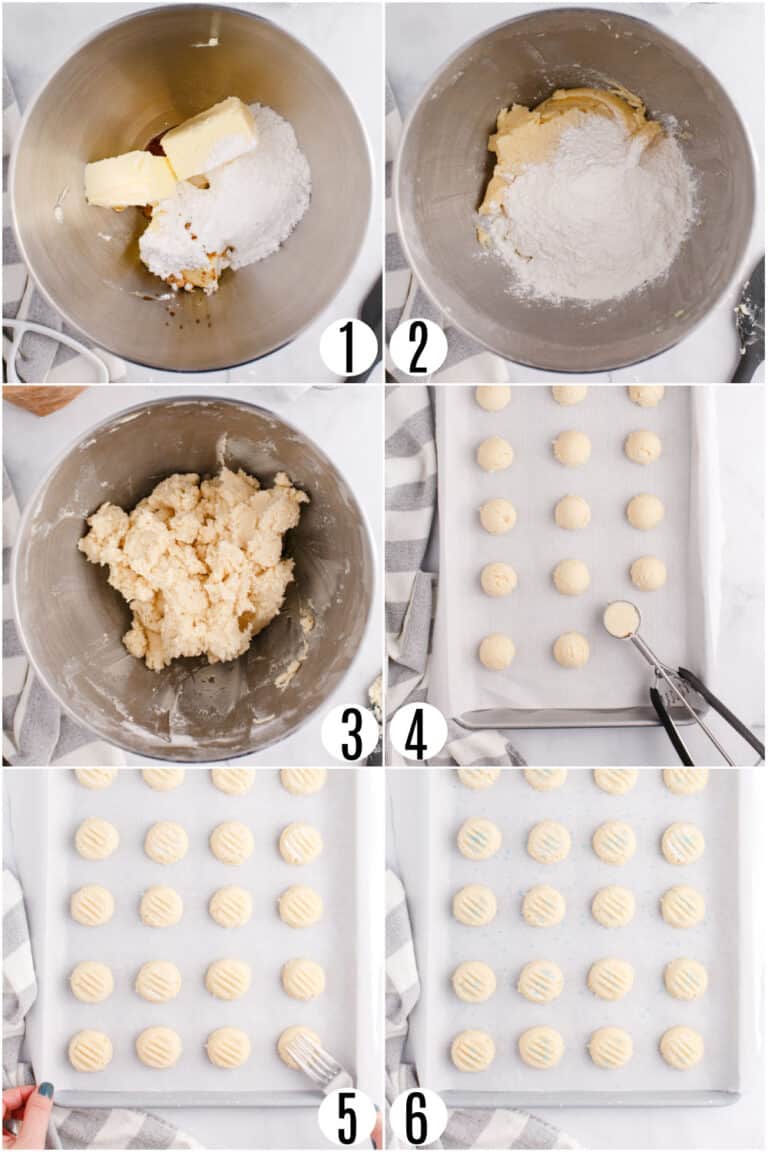 1
2
3
4
5
6