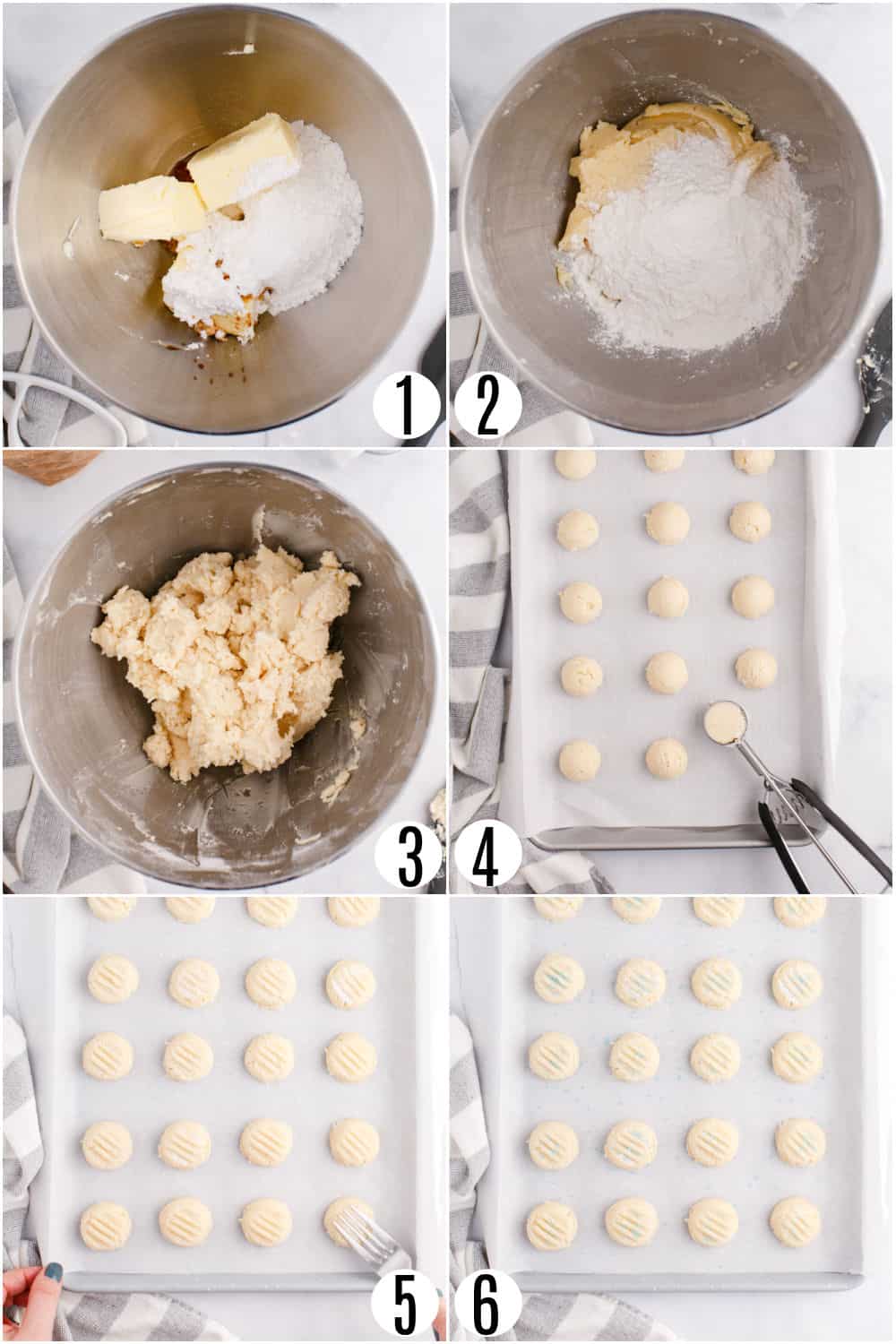 1 2
3 4
5 6