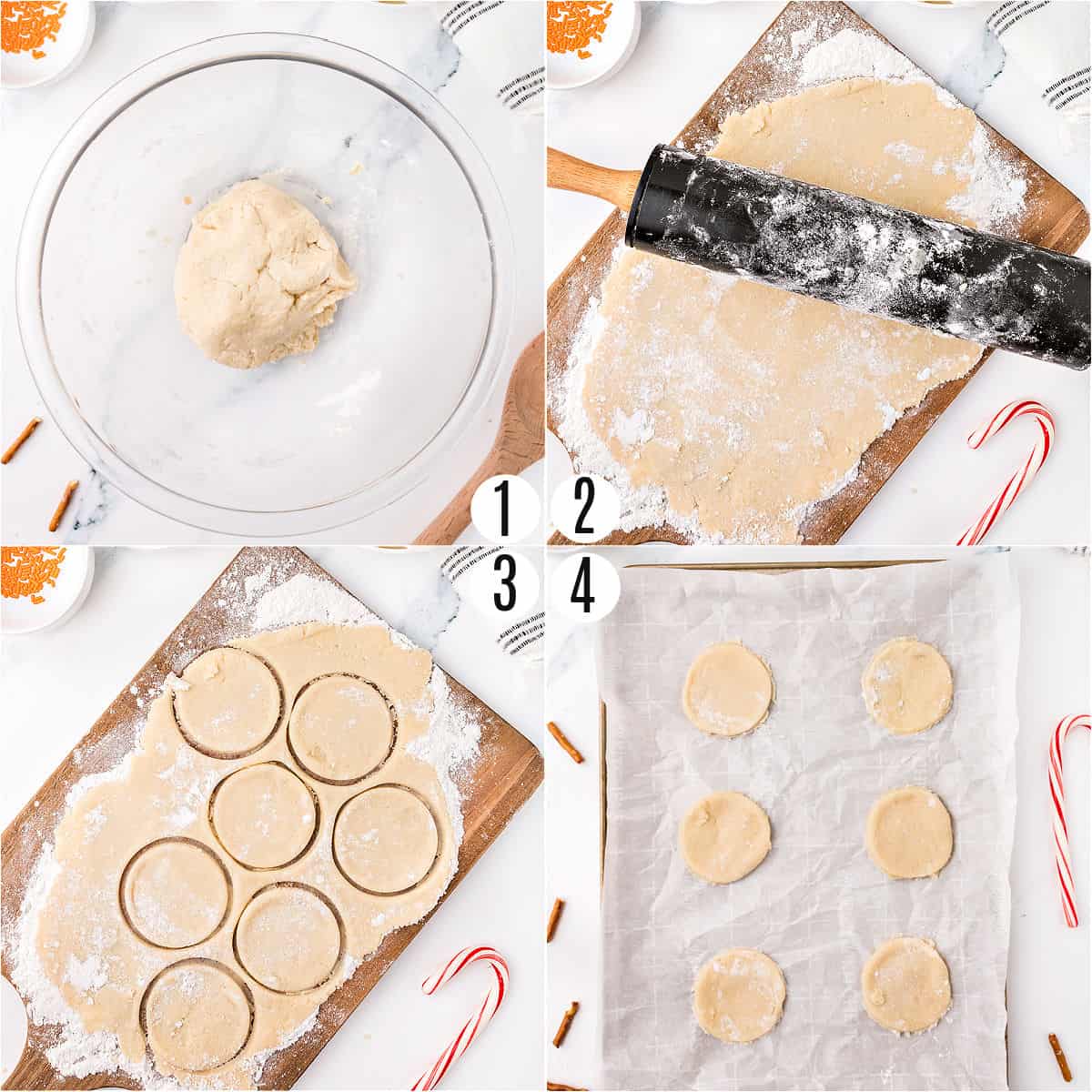 1 2
3 4