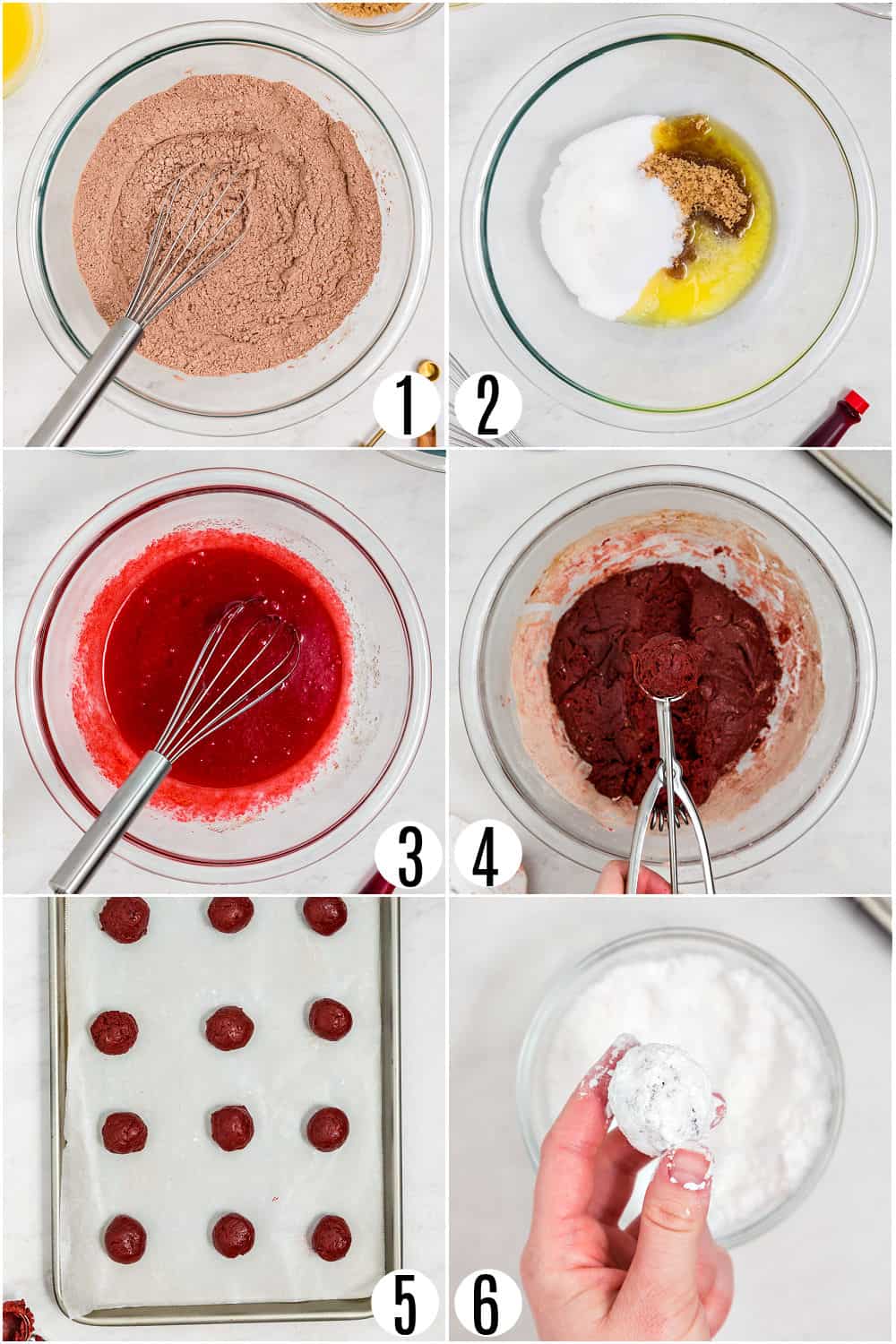 1
2
3
4
5
6